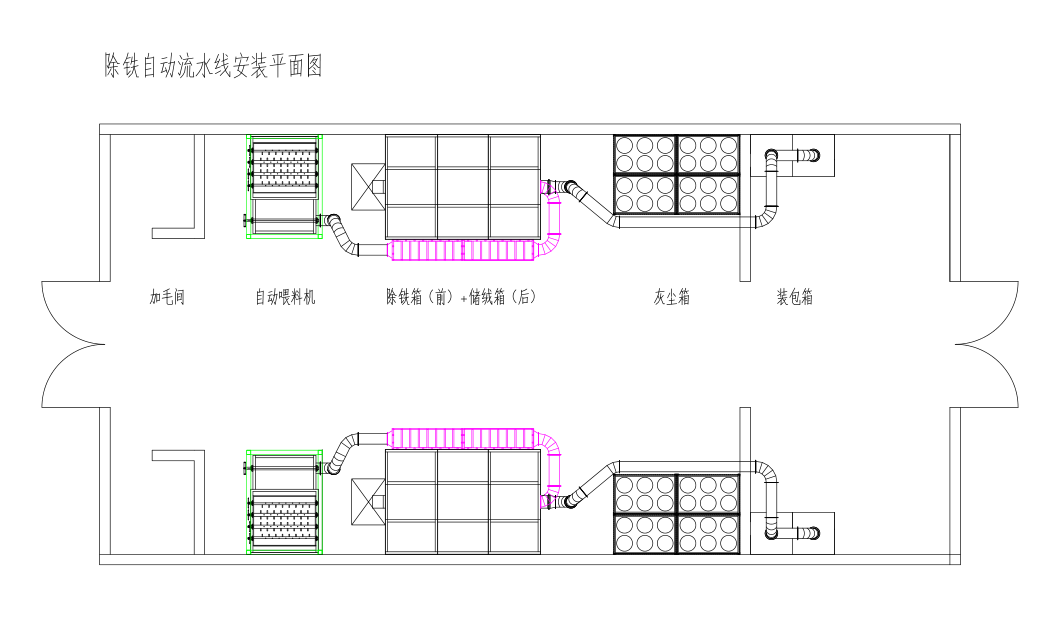 除铁自动流水线安装平面图

加毛间

自动喂料机

除铁箱（前）+储绒箱（后）

灰尘箱

装包箱